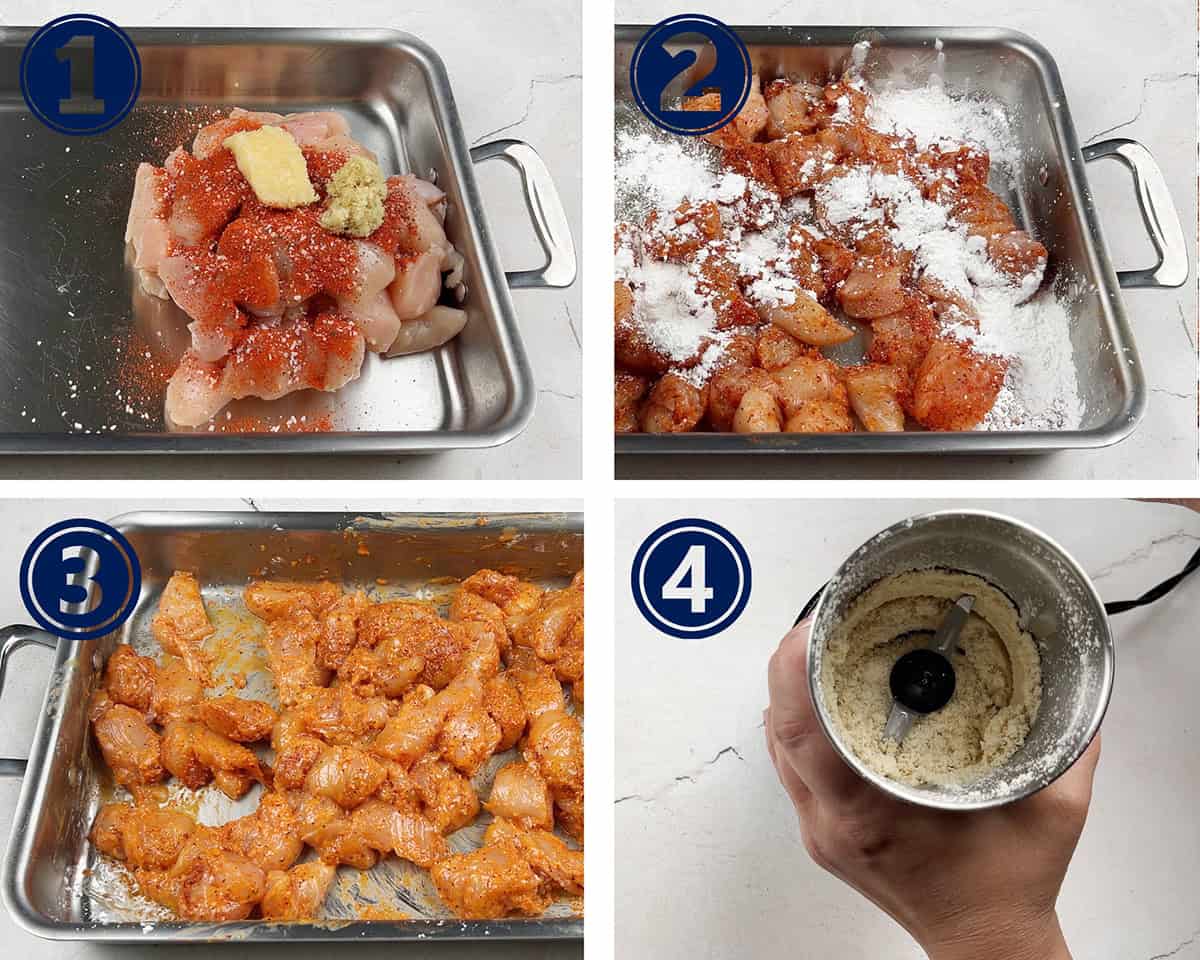 1
2
3
4